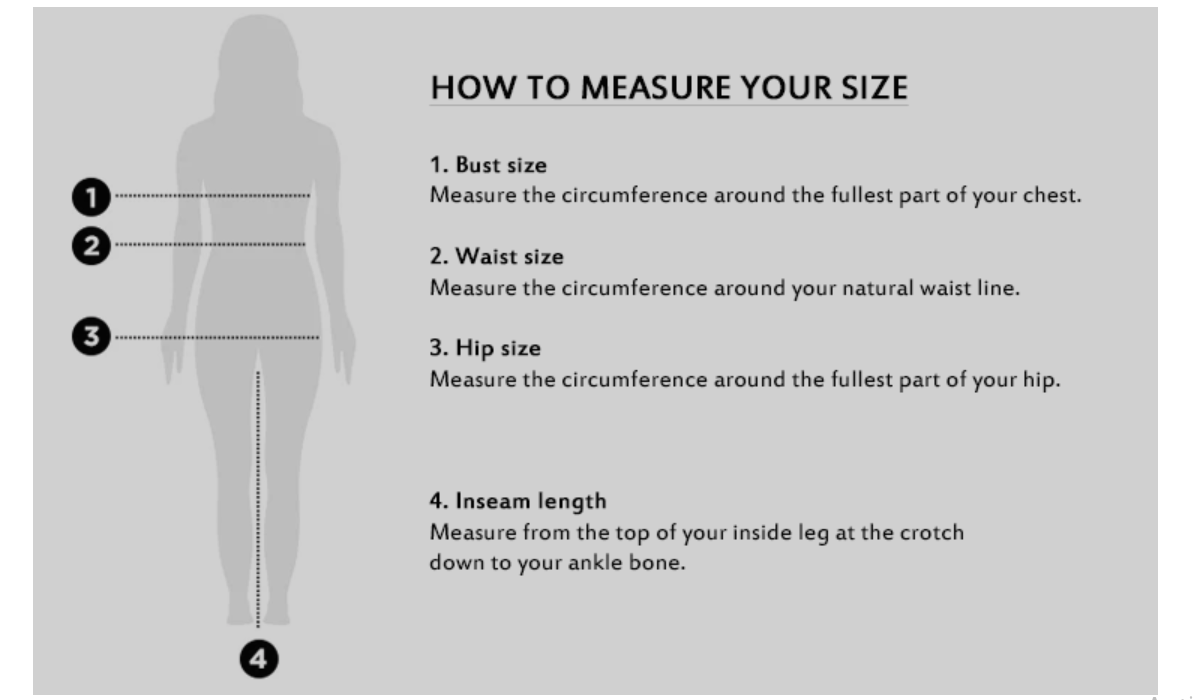 1
2
3
4

HOW TO MEASURE YOUR SIZE

1. Bust size
Measure the circumference around the fullest part of your chest.

2. Waist size
Measure the circumference around your natural waist line.

3. Hip size
Measure the circumference around the fullest part of your hip.

4. Inseam length
Measure from the top of your inside leg at the crotch down to your ankle bone.